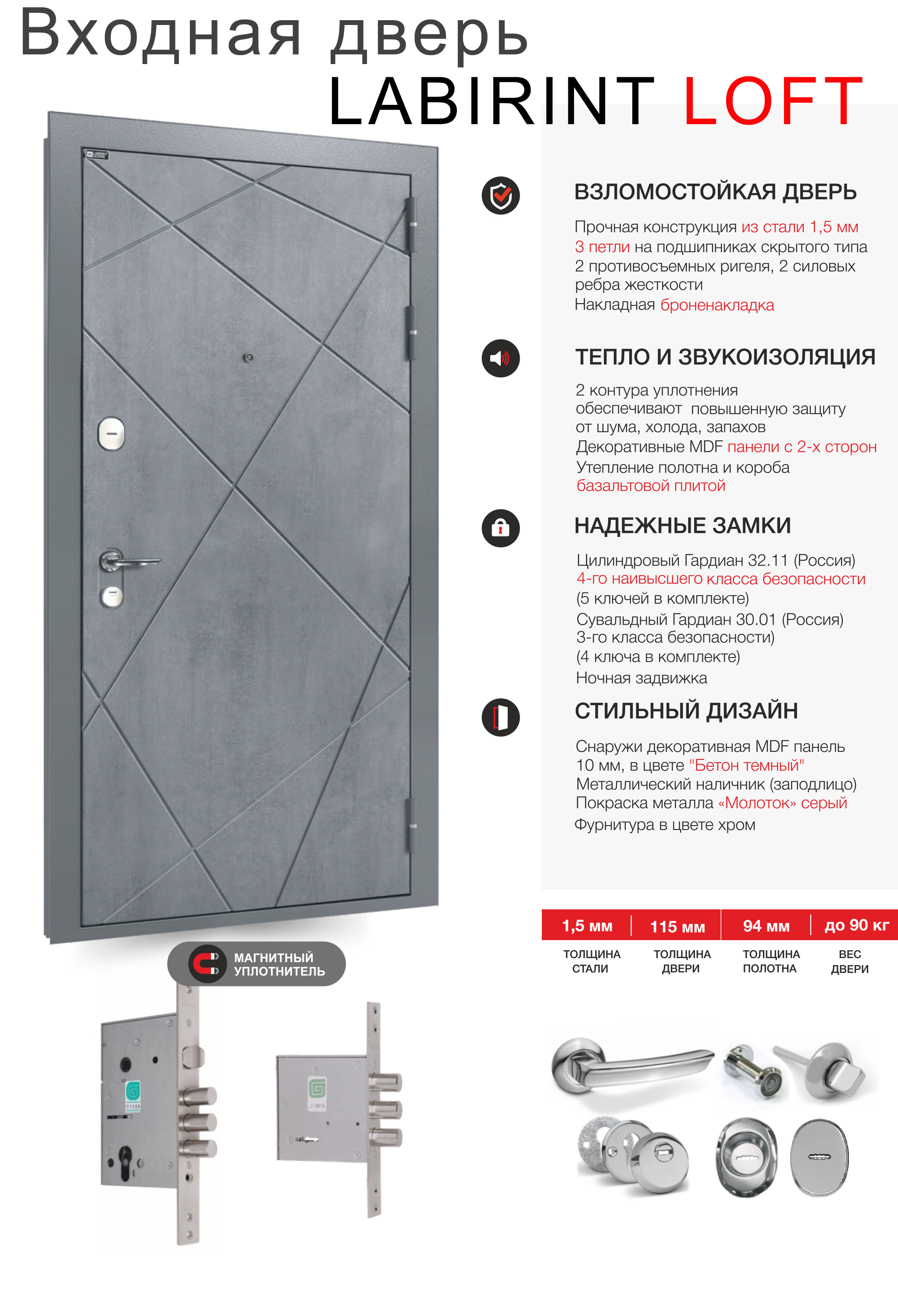 Входная дверь
LABIRINT LOFT

ВЗЛОМОСТОЙКАЯ ДВЕРЬ

Прочная конструкция из стали 1,5 мм
3 петли на подшипниках скрытого типа
2 противосъемных ригеля, 2 силовых ребра жесткости
Накладная броненакладка

ТЕПЛО И ЗВУКОИЗОЛЯЦИЯ

2 контура уплотнения обеспечивают повышенную защиту от шума, холода, запахов
Декоративные MDF панели с 2-х сторон
Утепление полотна и короба базальтовой плитой

НАДЕЖНЫЕ ЗАМКИ

Цилиндровый Гардиан 32.11 (Россия)
4-го наивысшего класса безопасности
(5 ключей в комплекте)
Сувальдный Гардиан 30.01 (Россия)
3-го класса безопасности)
(4 ключа в комплекте)
Ночная задвижка

СТИЛЬНЫЙ ДИЗАЙН

Снаружи декоративная MDF панель 10 мм, в цвете "Бетон темный"
Металлический наличник (заподлицо)
Покраска металла «Молоток» серый
Фурнитура в цвете хром

МАГНИТНЫЙ УПЛОТНИТЕЛЬ

| 1,5 мм | 115 мм | 94 мм | до 90 кг |
|---|---|---|---|
| ТОЛЩИНА СТАЛИ | ТОЛЩИНА ДВЕРИ | ТОЛЩИНА ПОЛОТНА | ВЕС ДВЕРИ |