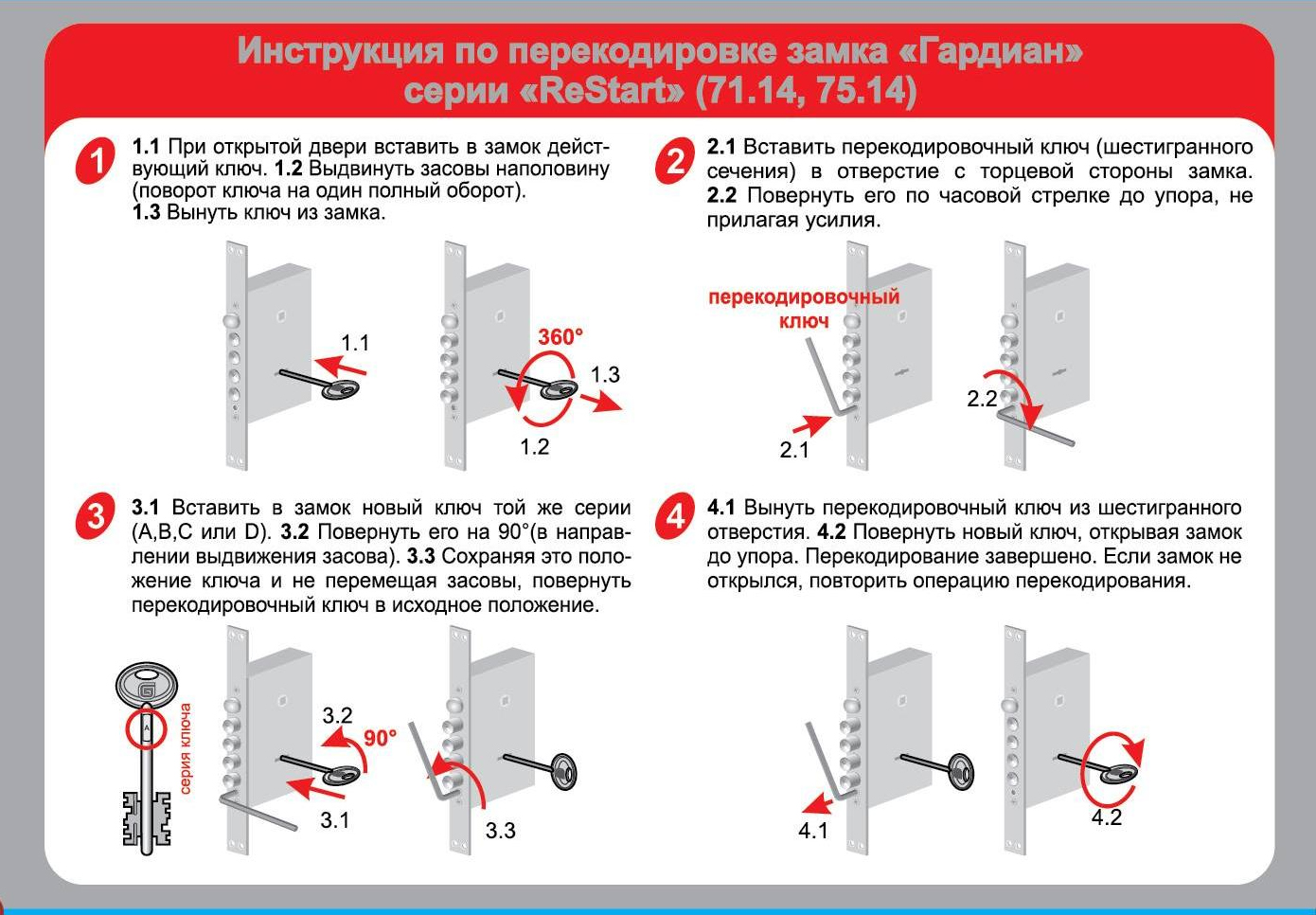 Инструкция по перекодировке замка «Гардиан» серии «ReStart» (71.14, 75.14)

1

1.1 При открытой двери вставить в замок действующий ключ. 1.2 Выдвинуть засовы наполовину (поворот ключа на один полный оборот).
1.3 Вынуть ключ из замка.

1.1

360°

1.3

1.2

2

2.1 Вставить перекодировочный ключ (шестигранного сечения) в отверстие с торцевой стороны замка. 2.2 Повернуть его по часовой стрелке до упора, не прилагая усилия.

перекодировочный ключ

2.1

2.2

3

3.1 Вставить в замок новый ключ той же серии (A,B,C или D). 3.2 Повернуть его на 90°(в направлении выдвижения засова). 3.3 Сохраняя это положение ключа и не перемещая засовы, повернуть перекодировочный ключ в исходное положение.

серия ключа

3.2

90°

3.1

3.3

4

4.1 Вынуть перекодировочный ключ из шестигранного отверстия. 4.2 Повернуть новый ключ, открывая замок до упора. Перекодирование завершено. Если замок не открылся, повторить операцию перекодирования.

4.1

4.2