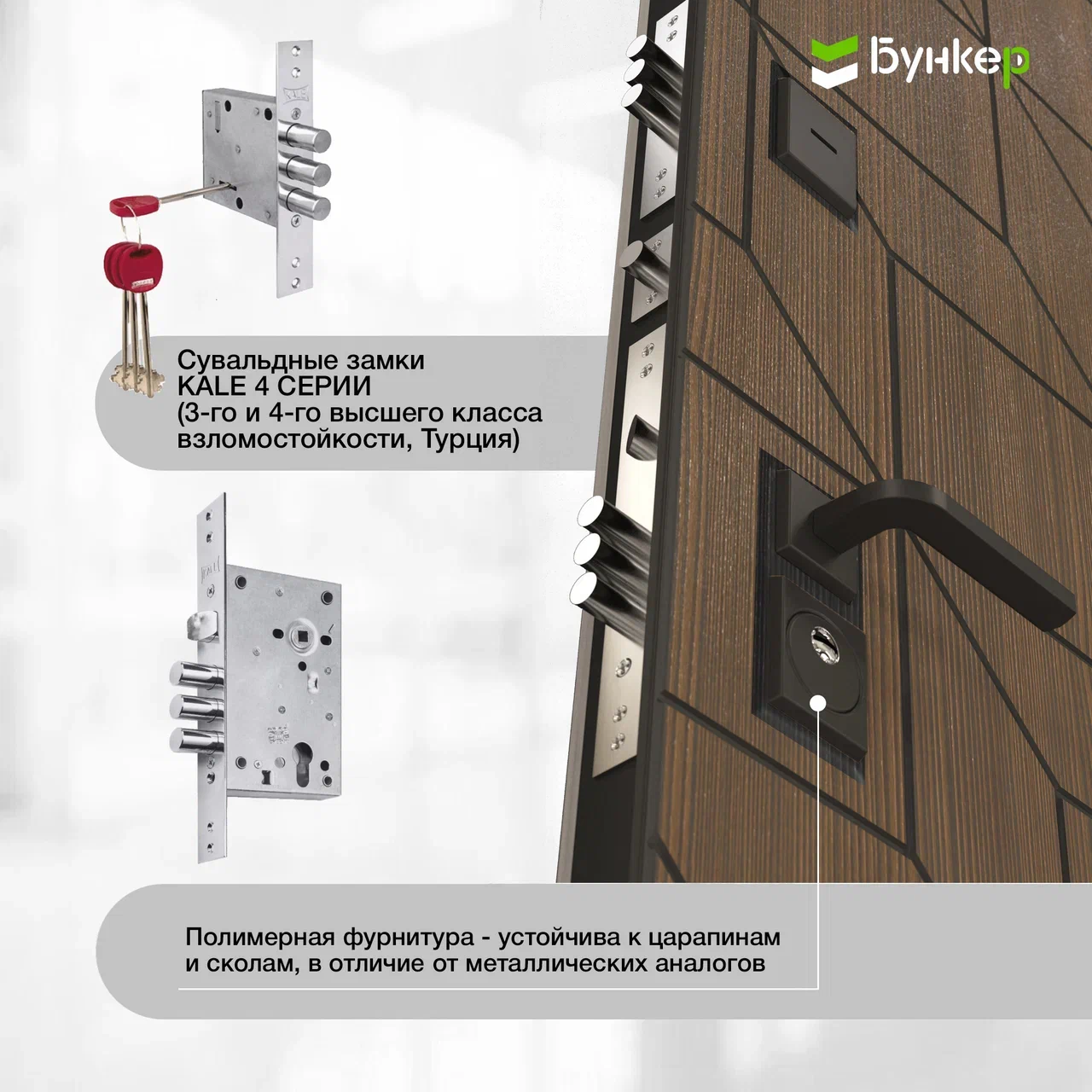 бункер

Сувальдные замки
KALE 4 СЕРИИ
(3-го и 4-го высшего класса взломостойкости, Турция)

Полимерная фурнитура - устойчива к царапинам и сколам, в отличие от металлических аналогов